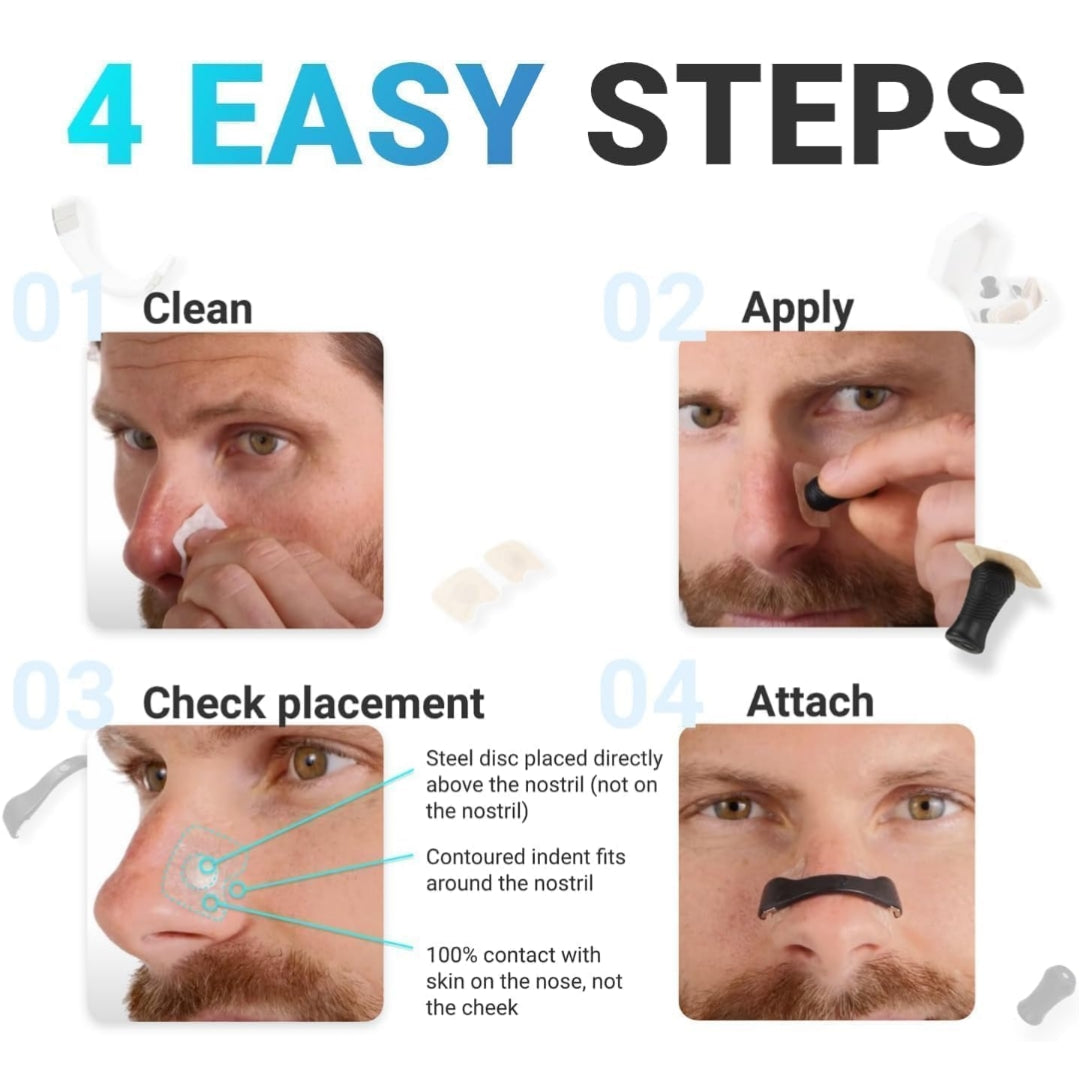 4 EASY STEPS

01 Clean

02 Apply

03 Check placement

Steel disc placed directly above the nostril (not on the nostril)

Contoured indent fits around the nostril

100% contact with skin on the nose, not the cheek

04 Attach