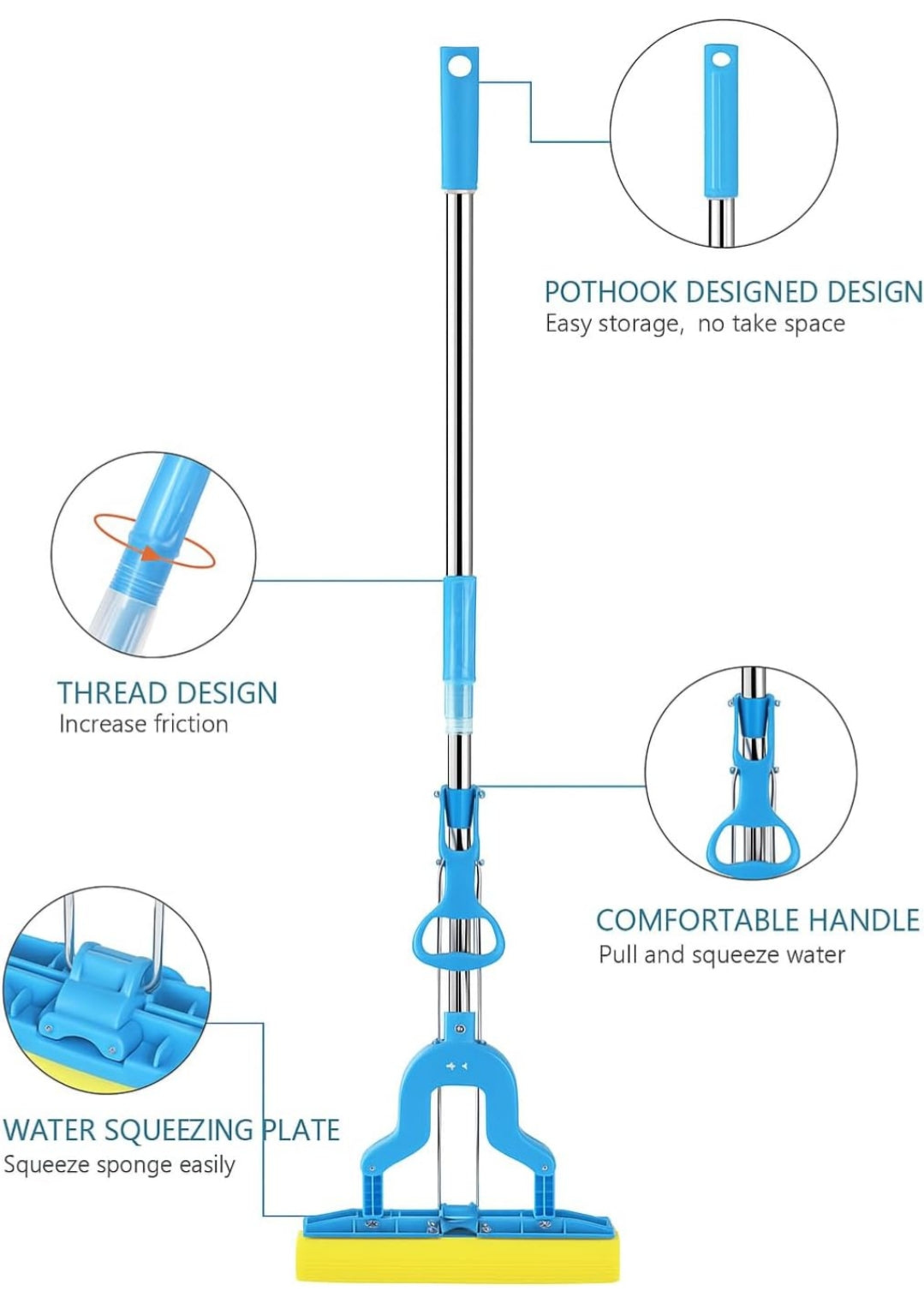 POTHOOK DESIGNED DESIGN
Easy storage, no take space

THREAD DESIGN
Increase friction

COMFORTABLE HANDLE
Pull and squeeze water

WATER SQUEEZING PLATE
Squeeze sponge easily