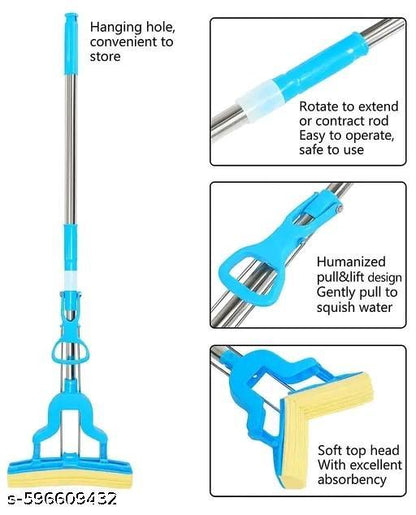 Hanging hole, convenient to store

Rotate to extend or contract rod
Easy to operate, safe to use

Humanized pull&lift design
Gently pull to squish water

Soft top head
With excellent absorbency

s-596609432