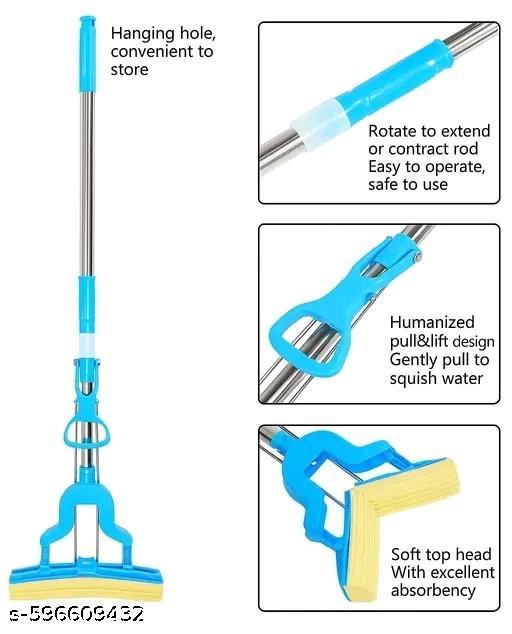 Hanging hole, convenient to store

Rotate to extend or contract rod Easy to operate, safe to use

Humanized pull&lift design Gently pull to squish water

Soft top head With excellent absorbency

s-596609432