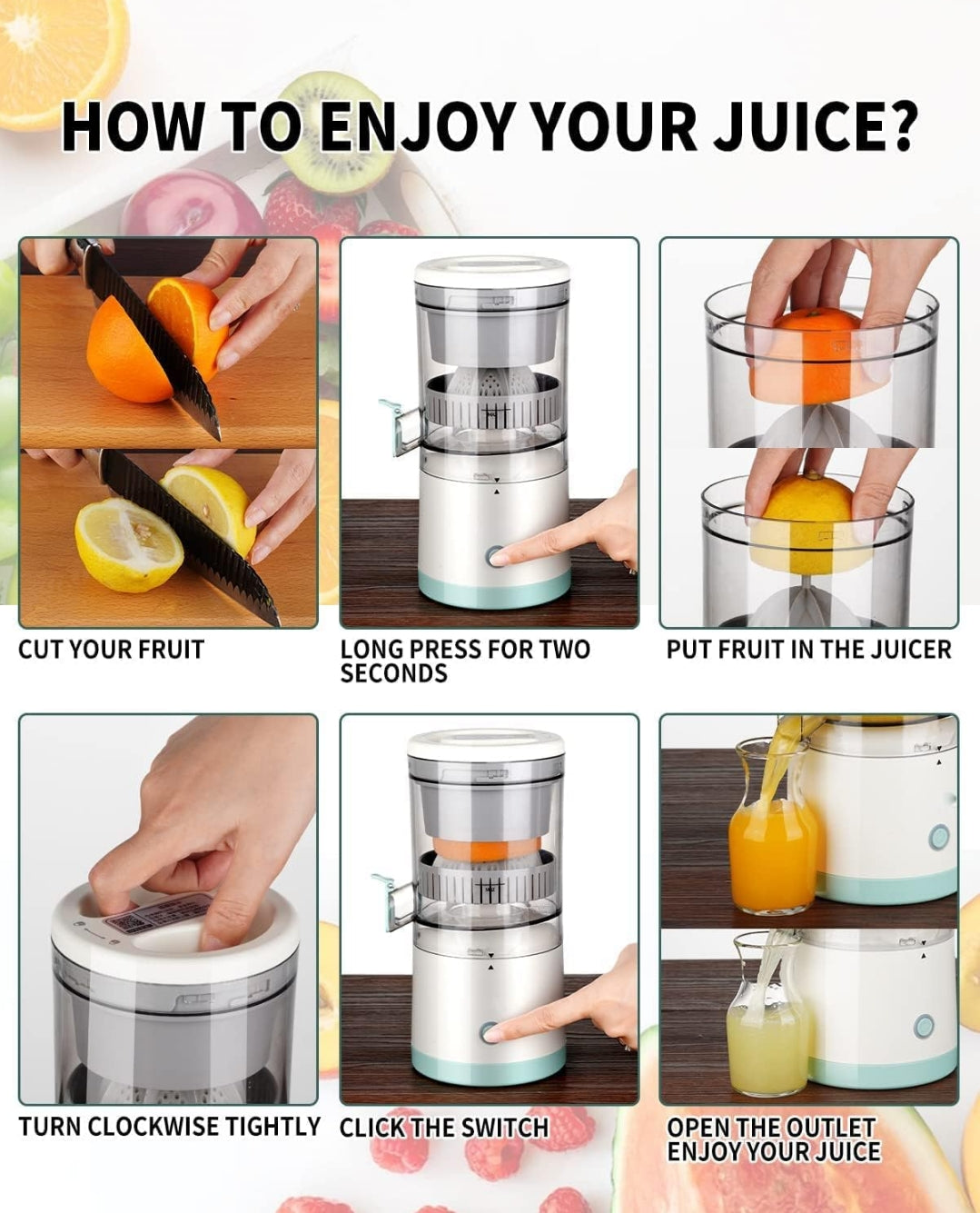 HOW TO ENJOY YOUR JUICE?

CUT YOUR FRUIT

LONG PRESS FOR TWO SECONDS

PUT FRUIT IN THE JUICER

TURN CLOCKWISE TIGHTLY

CLICK THE SWITCH

OPEN THE OUTLET ENJOY YOUR JUICE