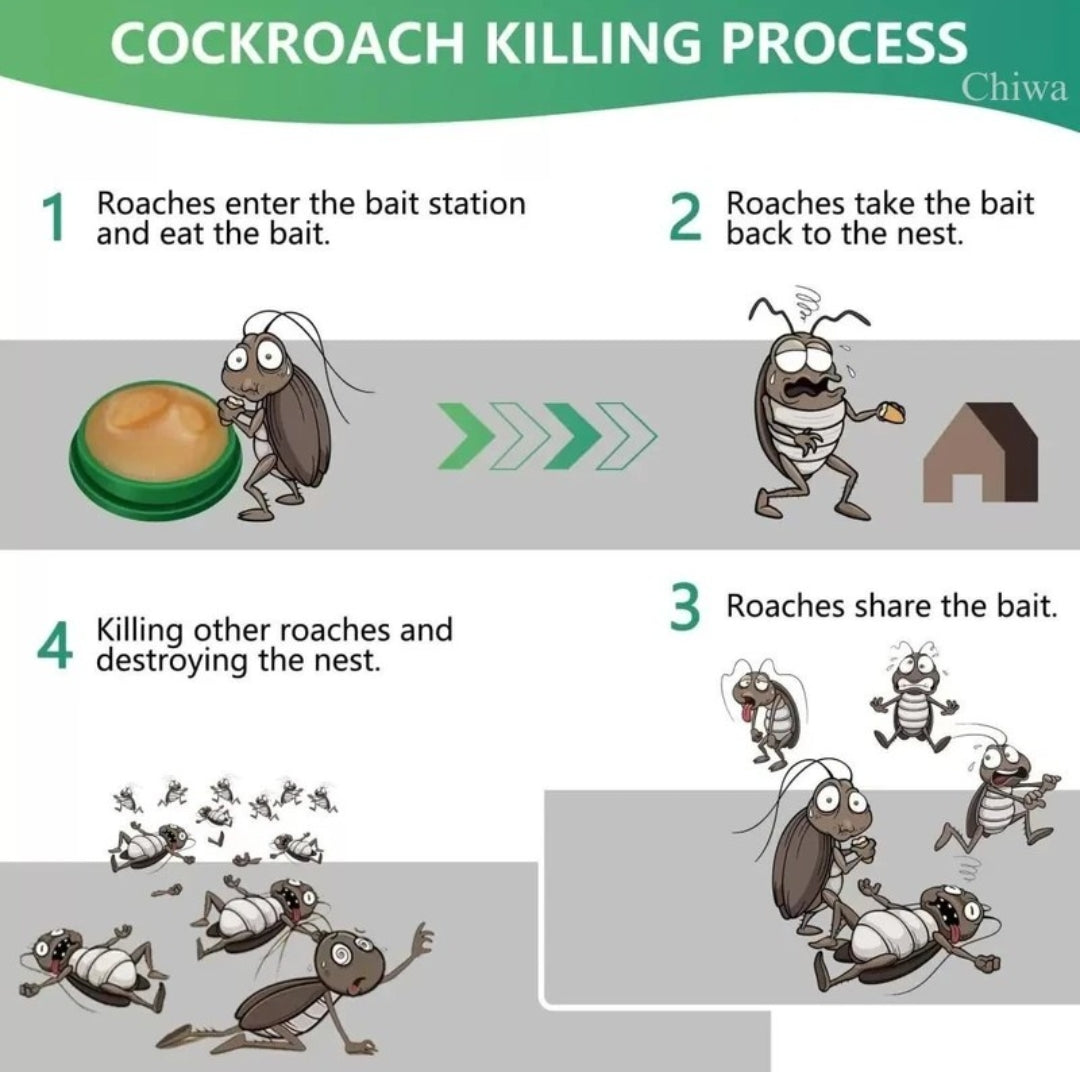 COCKROACH KILLING PROCESS

Chiwa

1 Roaches enter the bait station and eat the bait.

2 Roaches take the bait back to the nest.

4 Killing other roaches and destroying the nest.

3 Roaches share the bait.