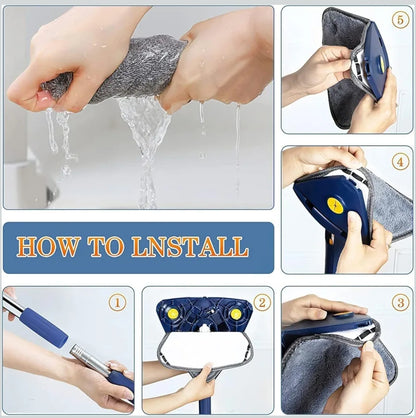 5

4

HOW TO LNSTALL

1

2

3