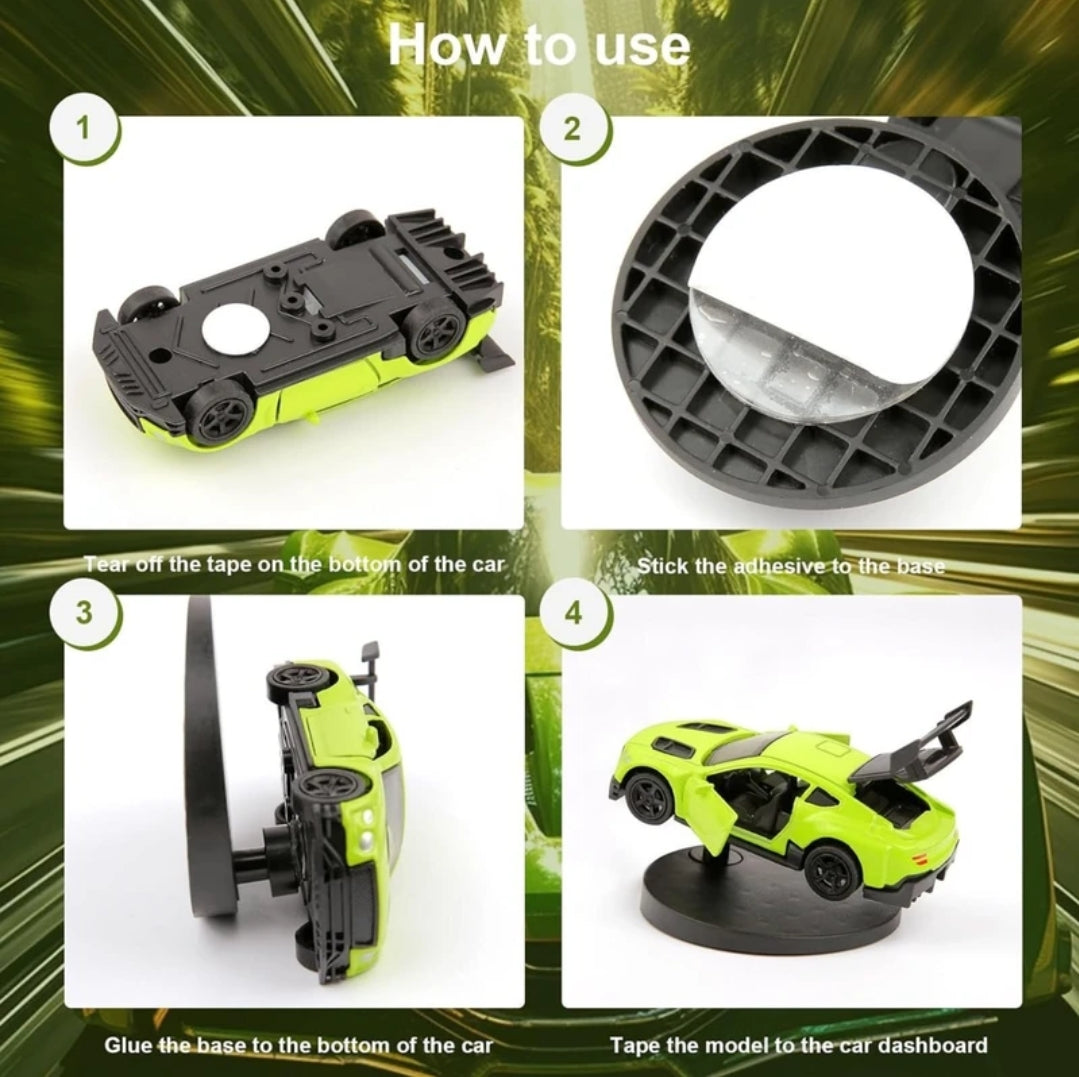 How to use

1

Tear off the tape on the bottom of the car

2

Stick the adhesive to the base

3

Glue the base to the bottom of the car

4

Tape the model to the car dashboard